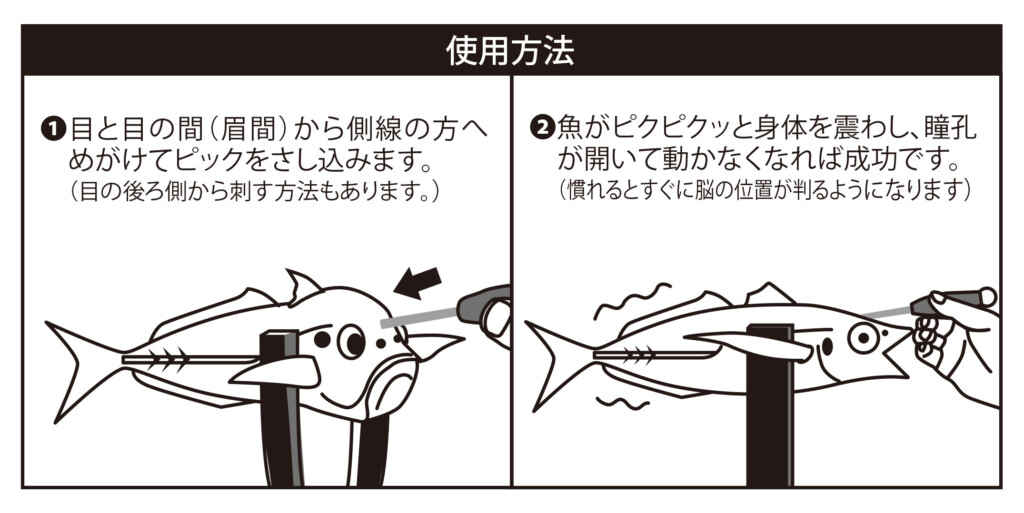 使用方法

❶目と目の間（眉間）から側線の方へめがけてピックをさし込みます。
（目の後ろ側から刺す方法もあります。）

❷魚がピクピクッと身体を震わし、瞳孔が開いて動かなくなれば成功です。
（慣れるとすぐに脳の位置が判るようになります）