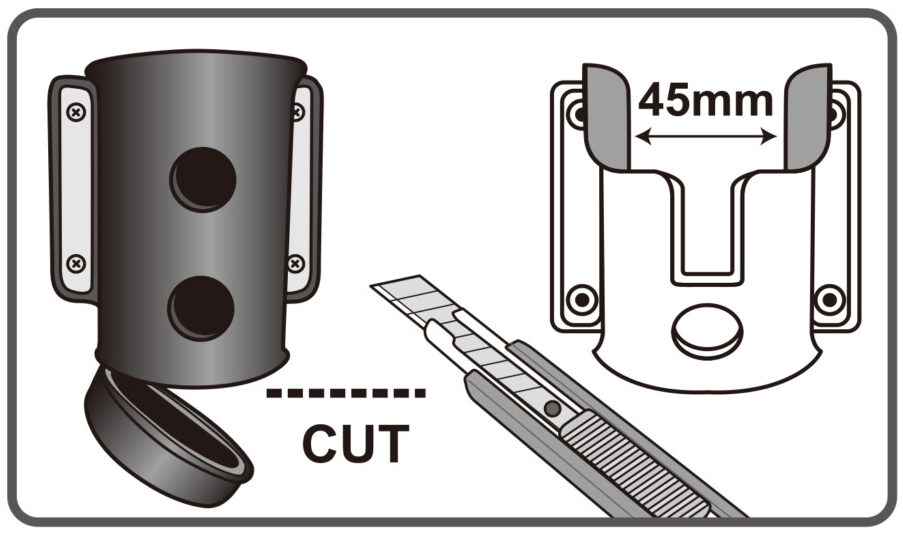 45mm

CUT