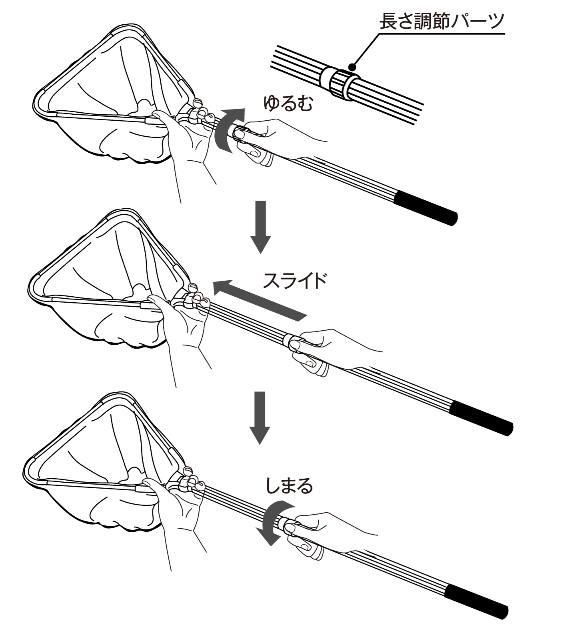 長さ調節パーツ

ゆるむ

スライド

しまる