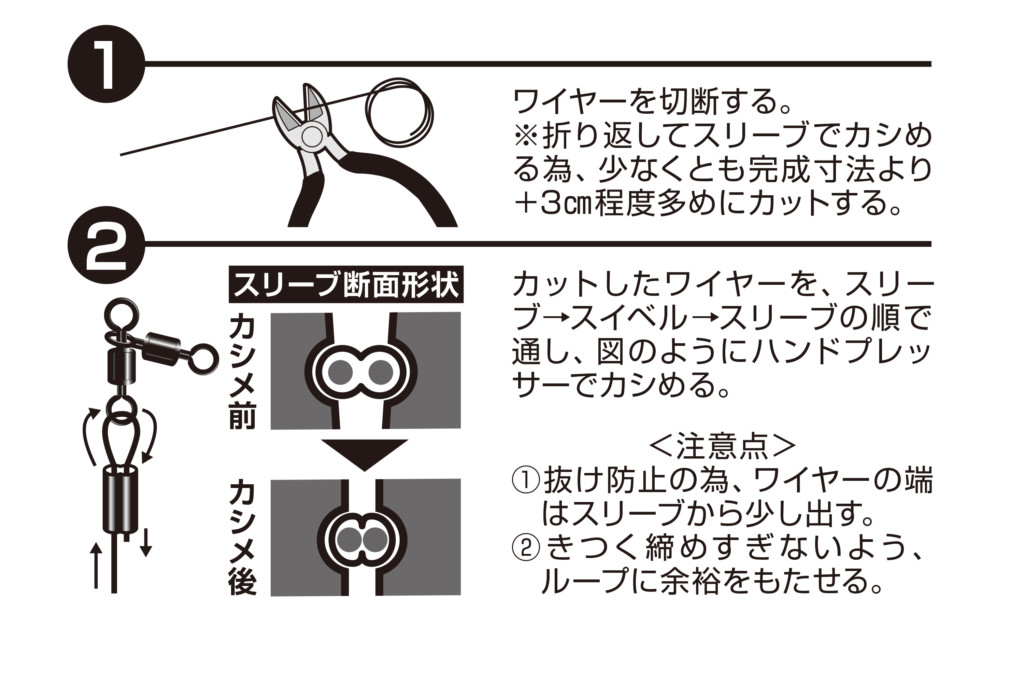 1

ワイヤーを切断する。
※折り返してスリーブでカシめる為、少なくとも完成寸法より＋3㎝程度多めにカットする。

2

スリーブ断面形状

カシメ前

カシメ後

カットしたワイヤーを、スリーブ→スイベル→スリーブの順で通し、図のようにハンドプレッサーでカシめる。

＜注意点＞
①抜け防止の為、ワイヤーの端はスリーブから少し出す。
②きつく締めすぎないよう、ループに余裕をもたせる。